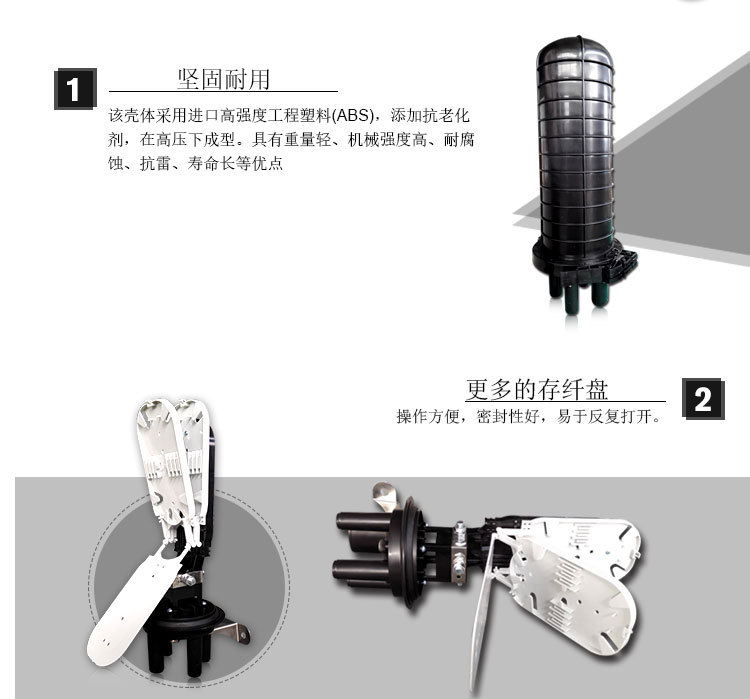 1

坚固耐用

该壳体采用进口高强度工程塑料(ABS)，添加抗老化剂，在高压下成型。具有重量轻、机械强度高、耐腐蚀、抗雷、寿命长等优点

更多的存纤盘

2

操作方便，密封性好，易于反复打开。